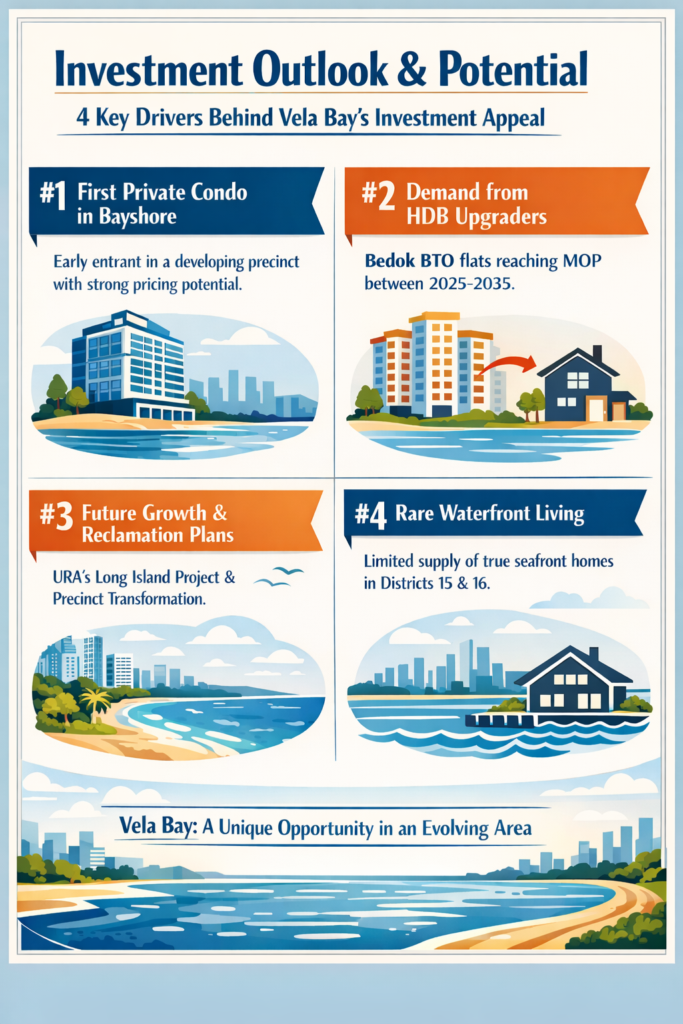 Investment Outlook & Potential

4 Key Drivers Behind Vela Bay's Investment Appeal

#1 First Private Condo in Bayshore

Early entrant in a developing precinct with strong pricing potential.

#2 Demand from HDB Upgraders

Bedok BTO flats reaching MOP between 2025-2035.

#3 Future Growth & Reclamation Plans

URA's Long Island Project & Precinct Transformation.

#4 Rare Waterfront Living

Limited supply of true seafront homes in Districts 15 & 16.

Vela Bay: A Unique Opportunity in an Evolving Area