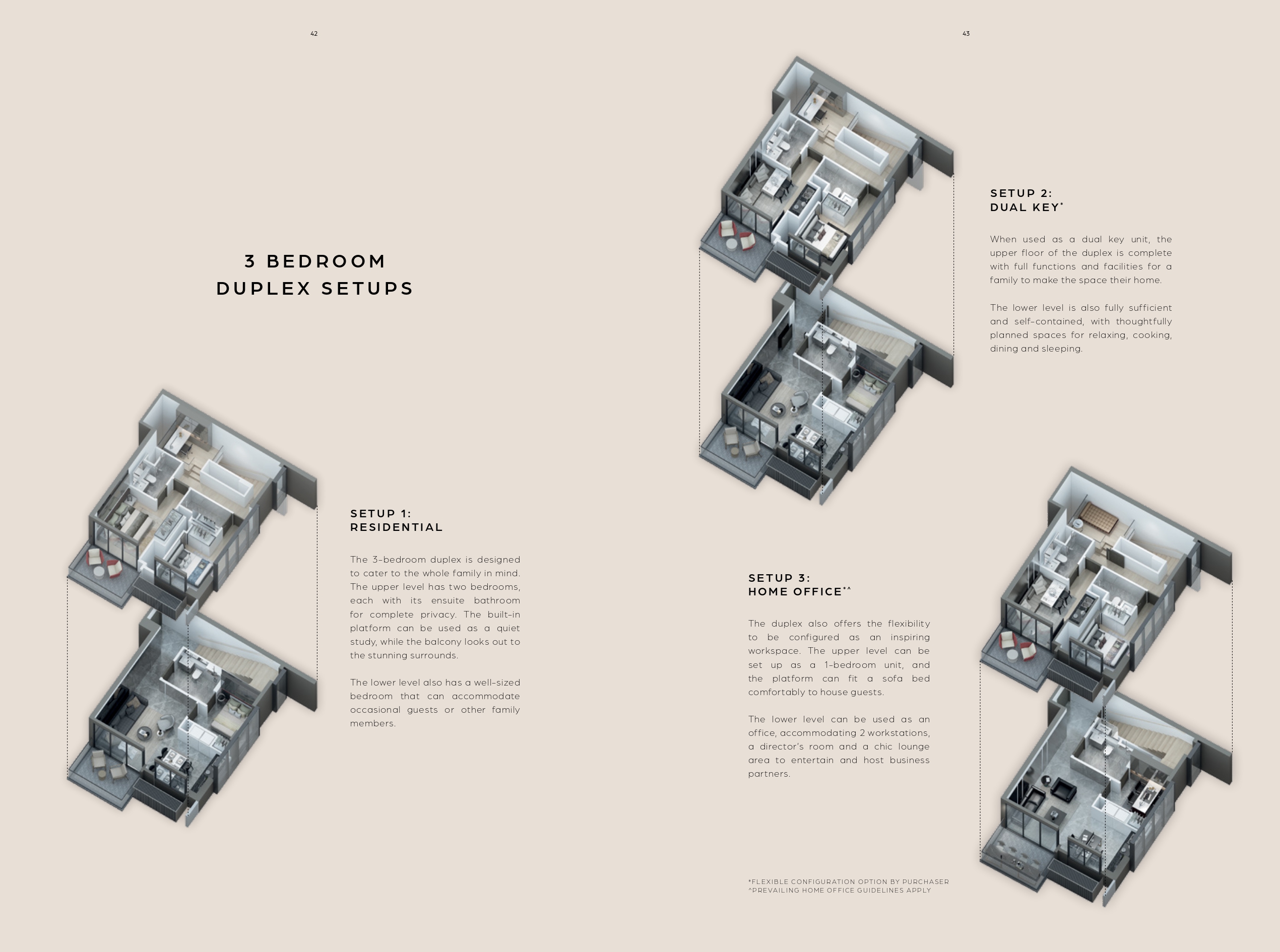 42

3 BEDROOM DUPLEX SETUPS

SETUP 1: RESIDENTIAL

The 3-bedroom duplex is designed to cater to the whole family in mind. The upper level has two bedrooms, each with its ensuite bathroom for complete privacy. The built-in platform can be used as a quiet study, while the balcony looks out to the stunning surrounds.

The lower level also has a well-sized bedroom that can accommodate occasional guests or other family members.

43

SETUP 2: DUAL KEY*

When used as a dual key unit, the upper floor of the duplex is complete with full functions and facilities for a family to make the space their home.

The lower level is also fully sufficient and self-contained, with thoughtfully planned spaces for relaxing, cooking, dining and sleeping.

SETUP 3: HOME OFFICE*^

The duplex also offers the flexibility to be configured as an inspiring workspace. The upper level can be set up as a 1-bedroom unit, and the platform can fit a sofa bed comfortably to house guests.

The lower level can be used as an office, accommodating 2 workstations, a director's room and a chic lounge area to entertain and host business partners.

*FLEXIBLE CONFIGURATION OPTION BY PURCHASER
^PREVAILING HOME OFFICE GUIDELINES APPLY